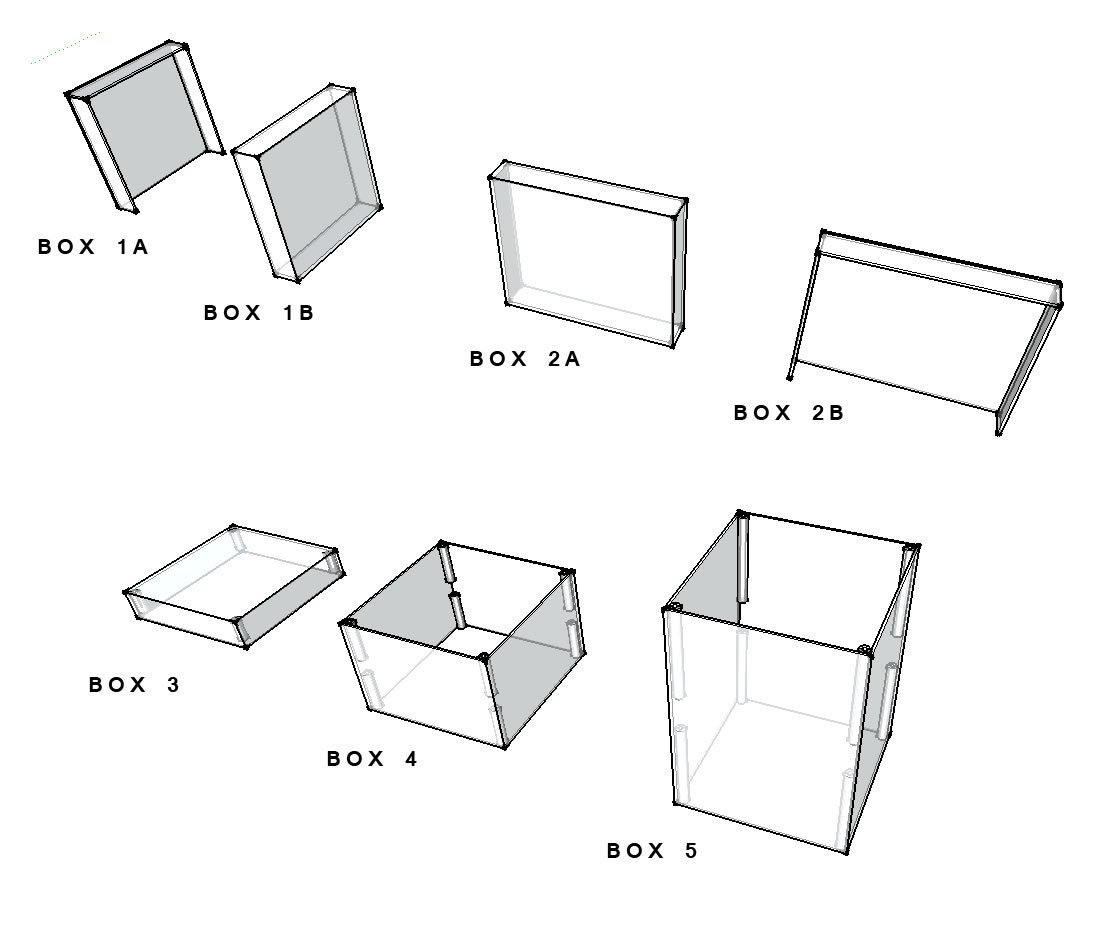 BOX 1A

BOX 1B

BOX 2A

BOX 2B

BOX 3

BOX 4

BOX 5